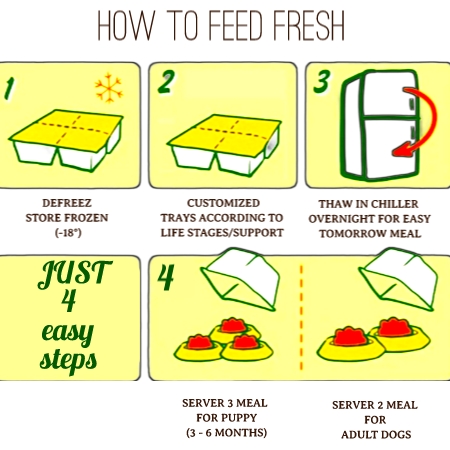 HOW TO FEED FRESH

1

DEFREEZ
STORE FROZEN
(-18°)

2

CUSTOMIZED
TRAYS ACCORDING TO
LIFE STAGES/SUPPORT

3

THAW IN CHILLER
OVERNIGHT FOR EASY
TOMORROW MEAL

JUST
4
easy
steps

4

SERVER 3 MEAL
FOR PUPPY
(3 - 6 MONTHS)

SERVER 2 MEAL
FOR
ADULT DOGS